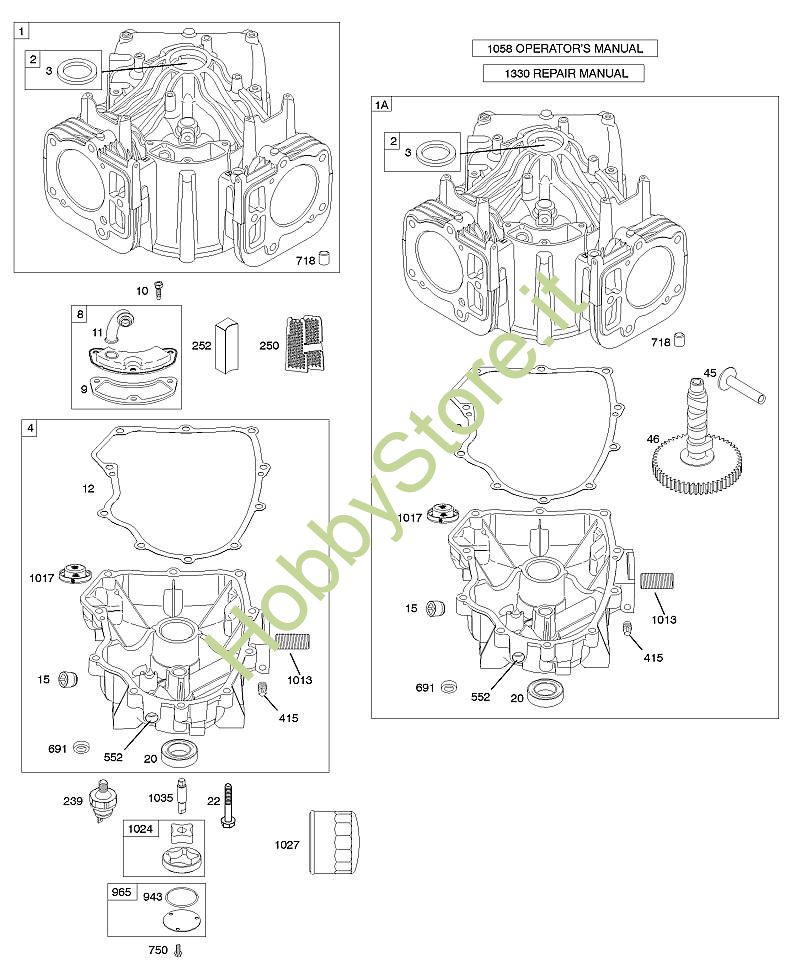 1
2
3
718
10
8
11
9
252
250
4
12
1017
15
1013
415
691
552
20
239
1035
22
1024
1027
965
943
750

1058 OPERATOR'S MANUAL
1330 REPAIR MANUAL

1A
2
3
718
45
46
1017
15
1013
415
691
552
20

HobbyStore.it